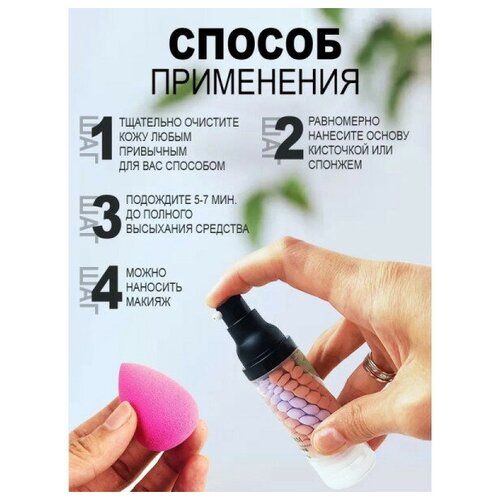 СПОСОБ
ПРИМЕНЕНИЯ

ШАГ 1 ТЩАТЕЛЬНО ОЧИСТИТЕ КОЖУ ЛЮБЫМ ПРИВЫЧНЫМ ДЛЯ ВАС СПОСОБОМ

ШАГ 2 РАВНОМЕРНО НАНЕСИТЕ ОСНОВУ КИСТОЧКОЙ ИЛИ СПОНЖЕМ

ШАГ 3 ПОДОЖДИТЕ 5-7 МИН. ДО ПОЛНОГО ВЫСЫХАНИЯ СРЕДСТВА

ШАГ 4 МОЖНО НАНОСИТЬ МАКИЯЖ