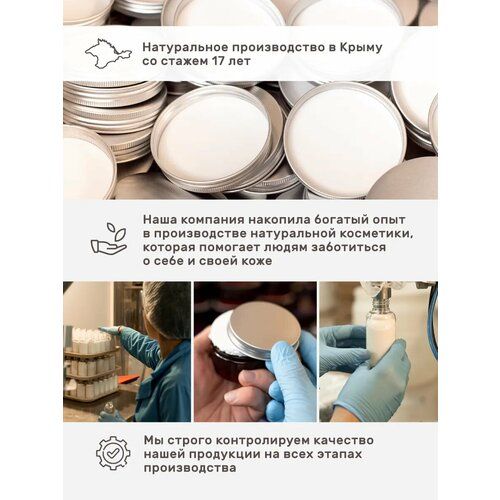 Натуральное производство в Крыму со стажем 17 лет

Наша компания накопила богатый опыт в производстве натуральной косметики, которая помогает людям заботиться о себе и своей коже

Мы строго контролируем качество нашей продукции на всех этапах производства